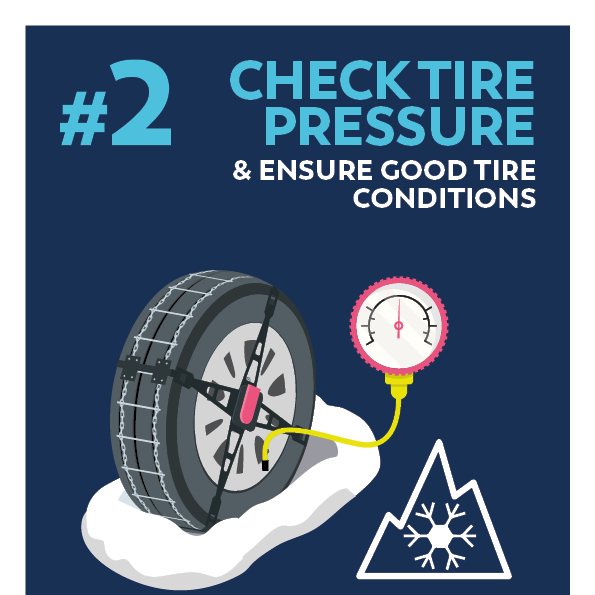 #2

CHECK TIRE PRESSURE

& ENSURE GOOD TIRE CONDITIONS